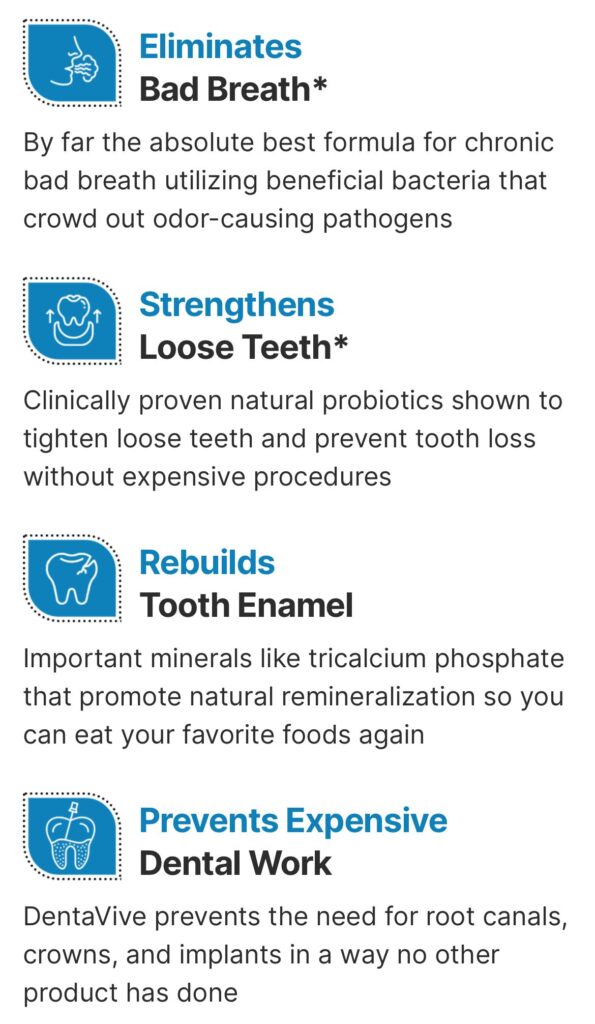 Eliminates
Bad Breath*

By far the absolute best formula for chronic bad breath utilizing beneficial bacteria that crowd out odor-causing pathogens

Strengthens
Loose Teeth*

Clinically proven natural probiotics shown to tighten loose teeth and prevent tooth loss without expensive procedures

Rebuilds
Tooth Enamel

Important minerals like tricalcium phosphate that promote natural remineralization so you can eat your favorite foods again

Prevents Expensive
Dental Work

DentaVive prevents the need for root canals, crowns, and implants in a way no other product has done